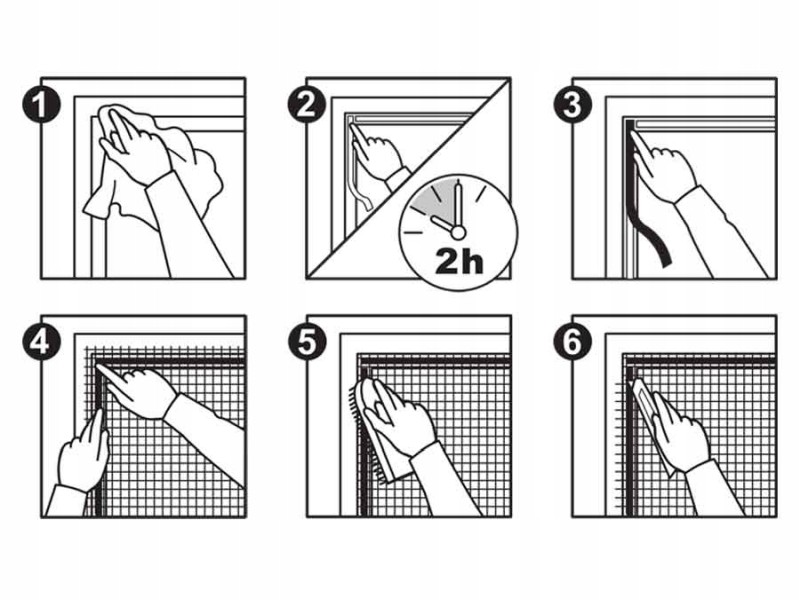 1
2
2h
3
4
5
6